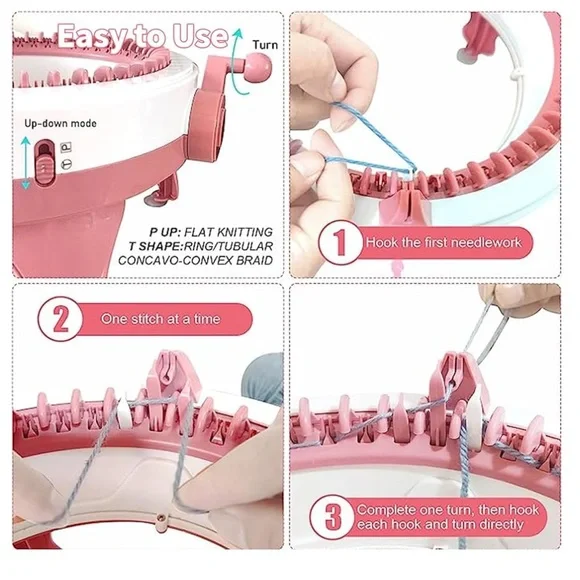 Easy to Use

Turn

Up-down mode

P

T

P UP: FLAT KNITTING
T SHAPE:RING/TUBULAR
CONCAVO-CONVEX BRAID

1 Hook the first needlework

2 One stitch at a time

3 Complete one turn, then hook each hook and turn directly